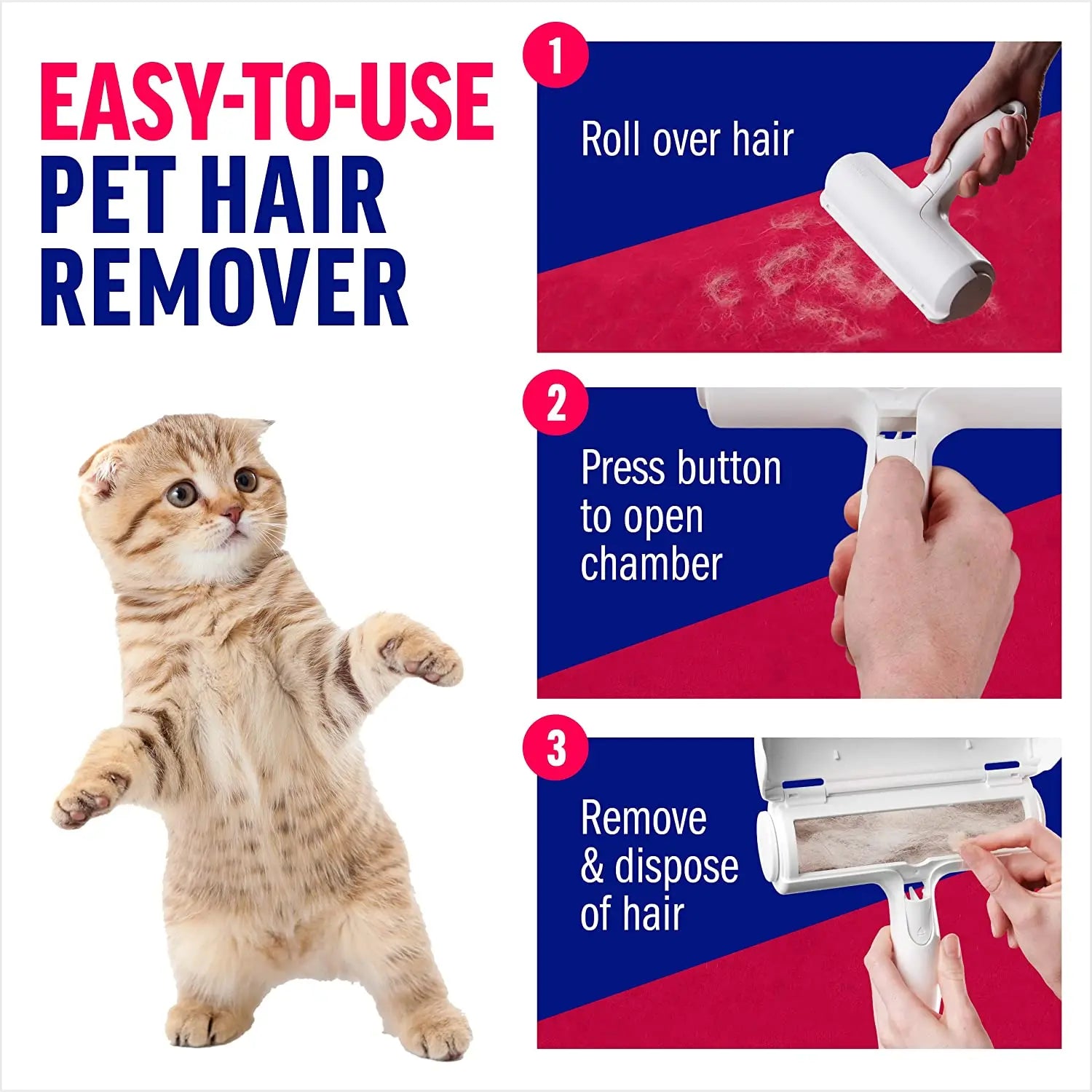 EASY-TO-USE
PET HAIR
REMOVER

1
Roll over hair

2
Press button to open chamber

3
Remove & dispose of hair